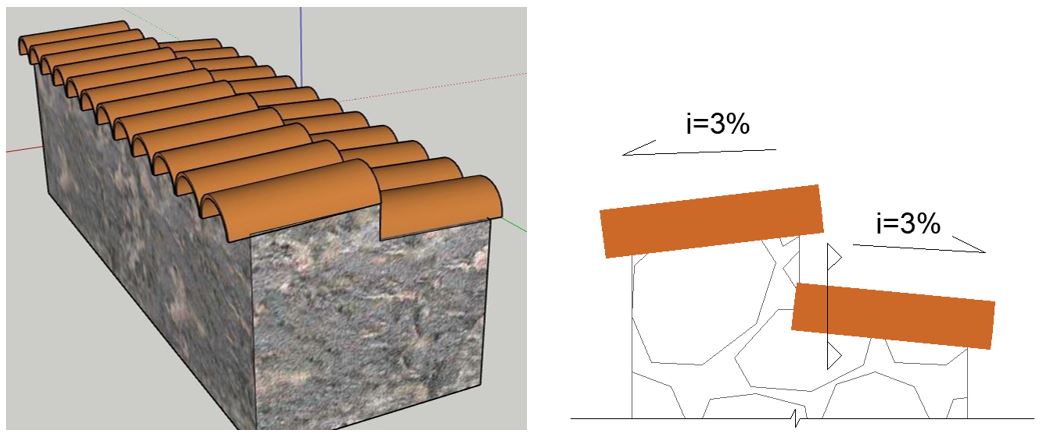 i=3%

i=3%